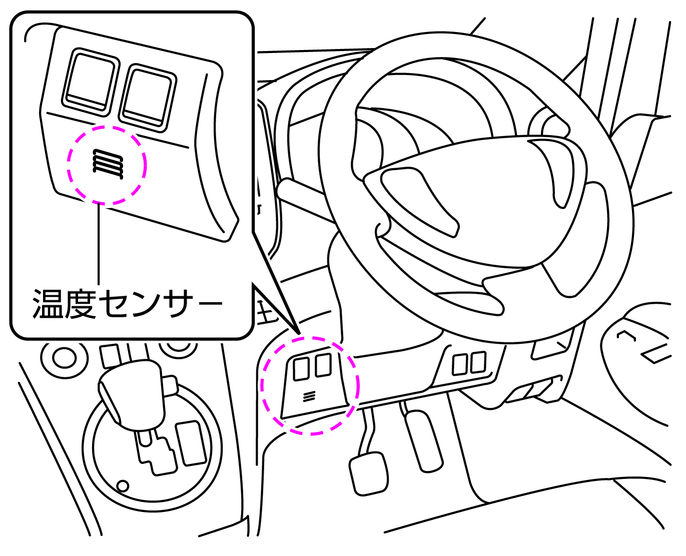 温度センサー