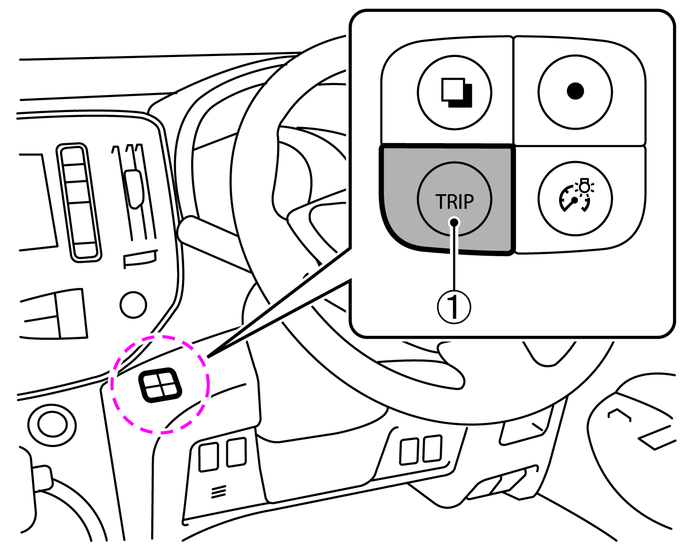 TRIP
①