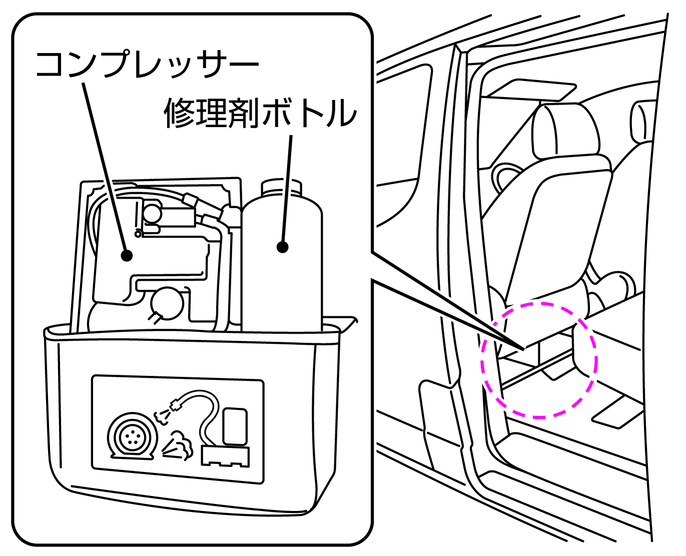 コンプレッサー

修理剤ボトル