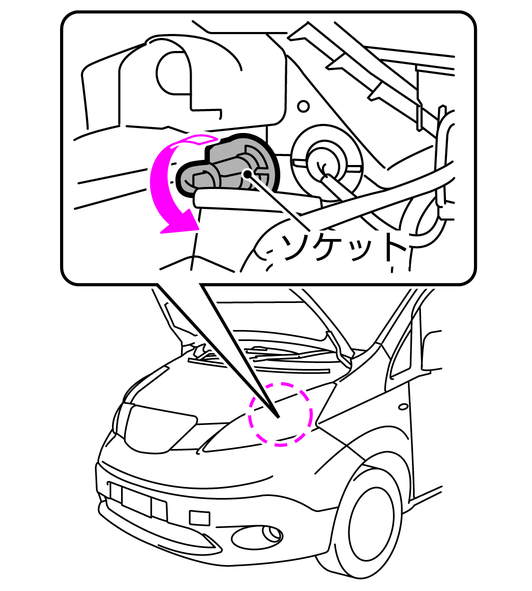 ソケット