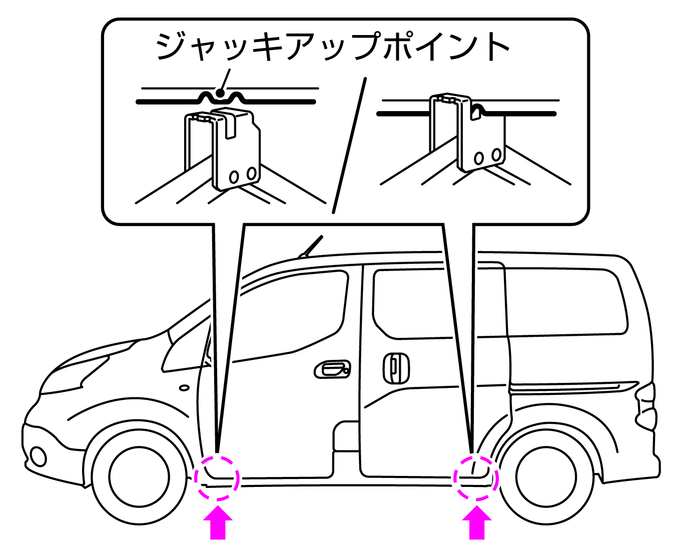 ジャッキアップポイント