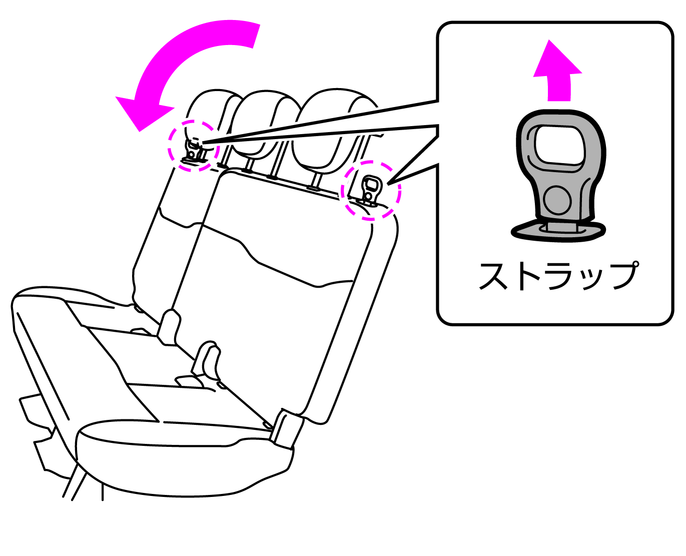 ストラップ