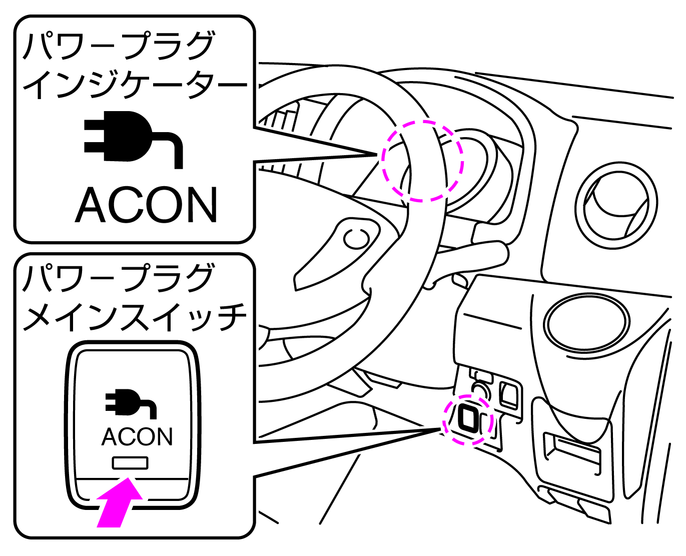 パワープラグ
インジケーター

ACON

パワープラグ
メインスイッチ

ACON