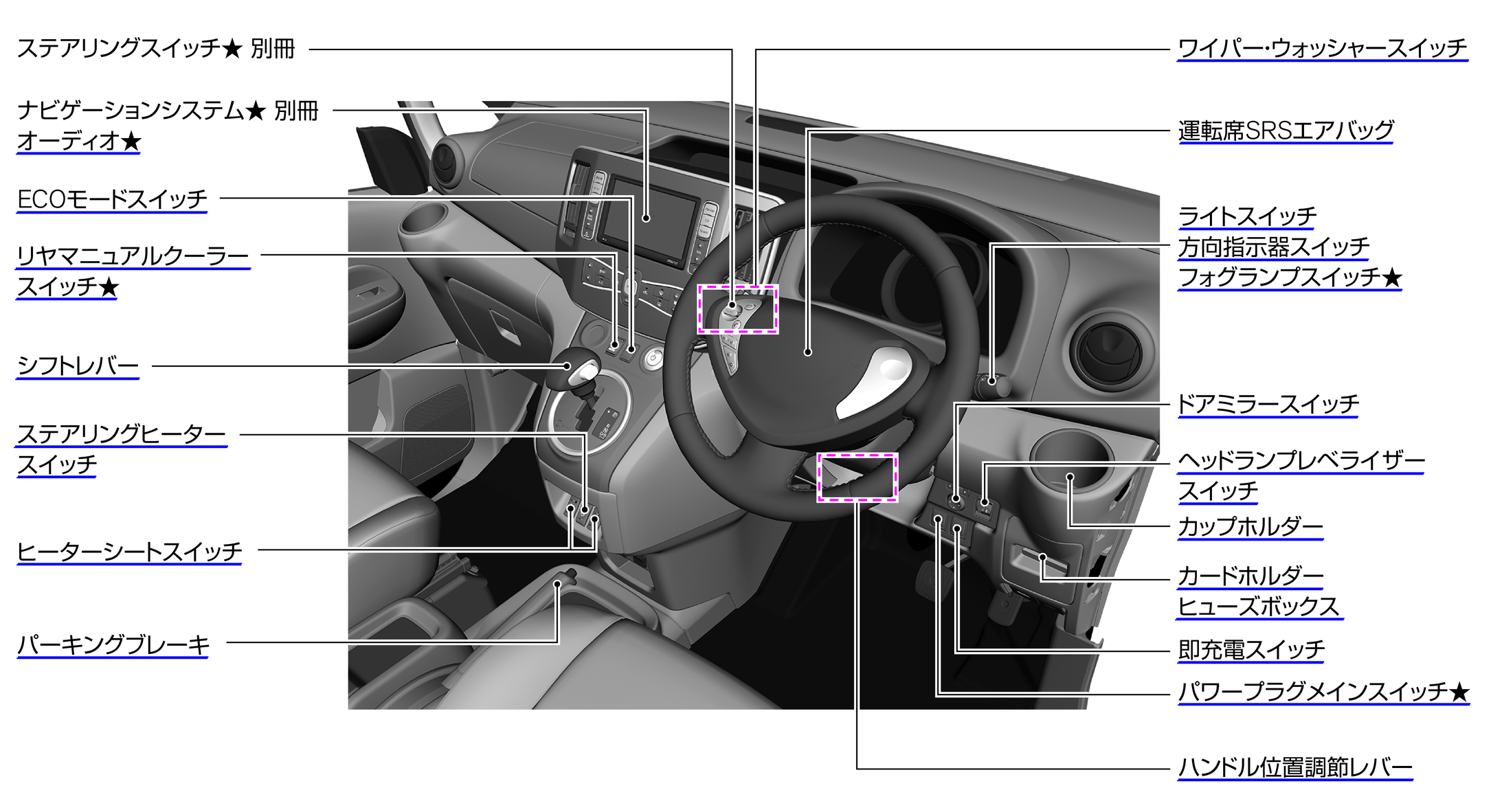 ステアリングスイッチ★ 別冊

ナビゲーションシステム★ 別冊
オーディオ★

ECOモードスイッチ

リヤマニュアルクーラースイッチ★

シフトレバー

ステアリングヒータースイッチ

ヒーターシートスイッチ

パーキングブレーキ

ワイパー･ウォッシャースイッチ

運転席SRSエアバッグ

ライトスイッチ
方向指示器スイッチ
フォグランプスイッチ★

ドアミラースイッチ

ヘッドランプレベライザースイッチ

カップホルダー

カードホルダー
ヒューズボックス

即充電スイッチ

パワープラグメインスイッチ★

ハンドル位置調節レバー