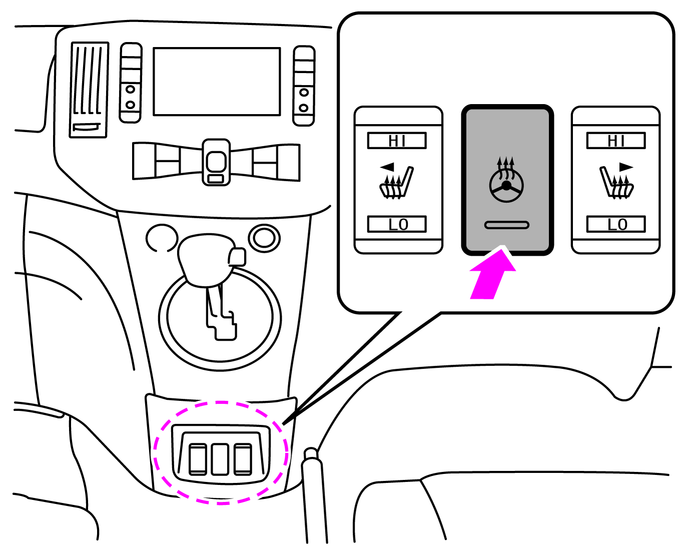 HI
LO
HI
LO