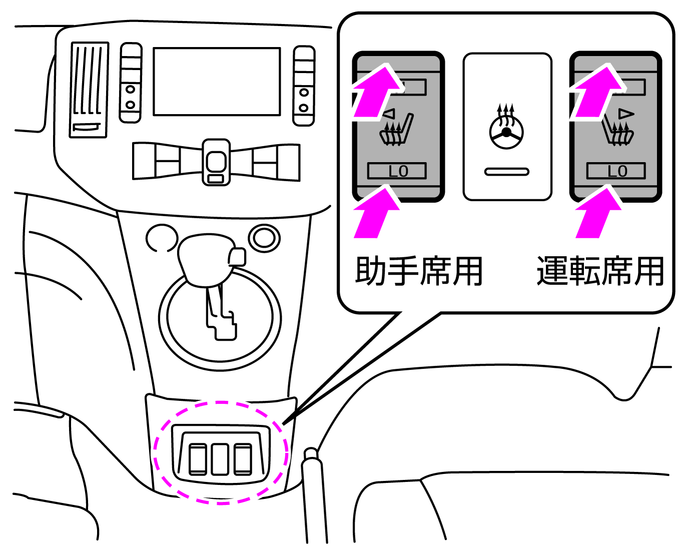 LO

LO

助手席用

運転席用