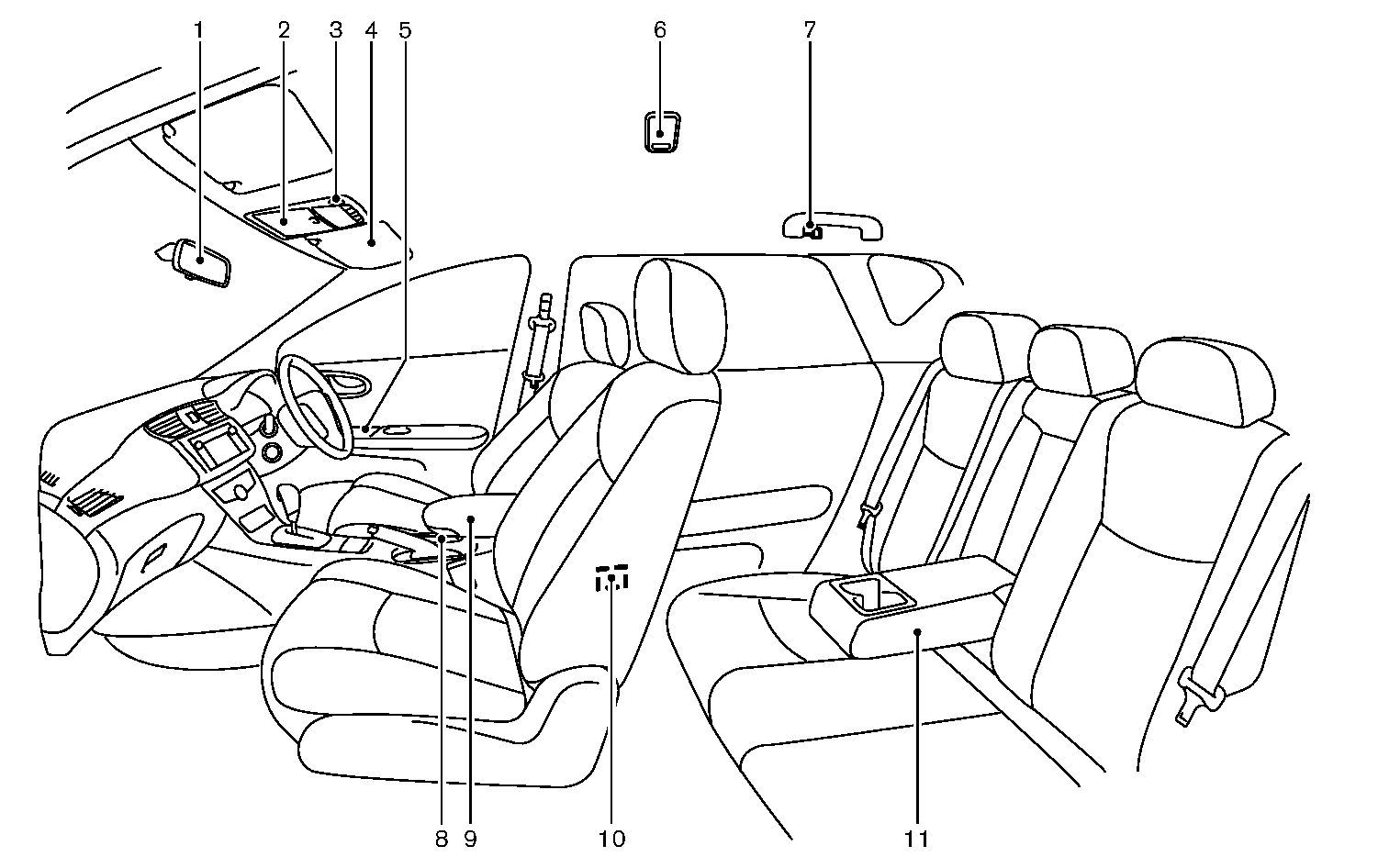 1 2 3 4 5 6 7

8 9 10 11