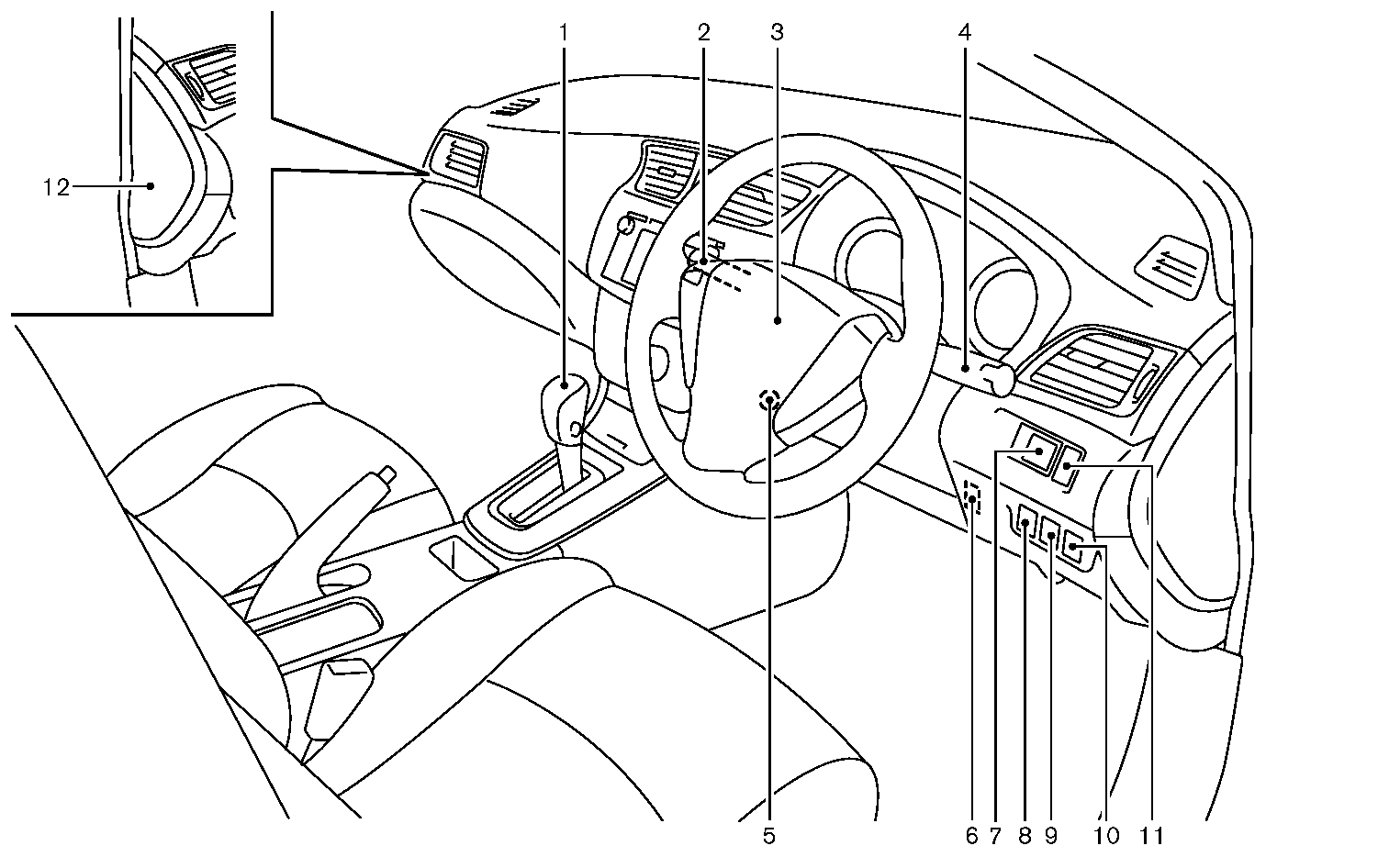 1 2 3 4

12

5 6 7 8 9 10 11