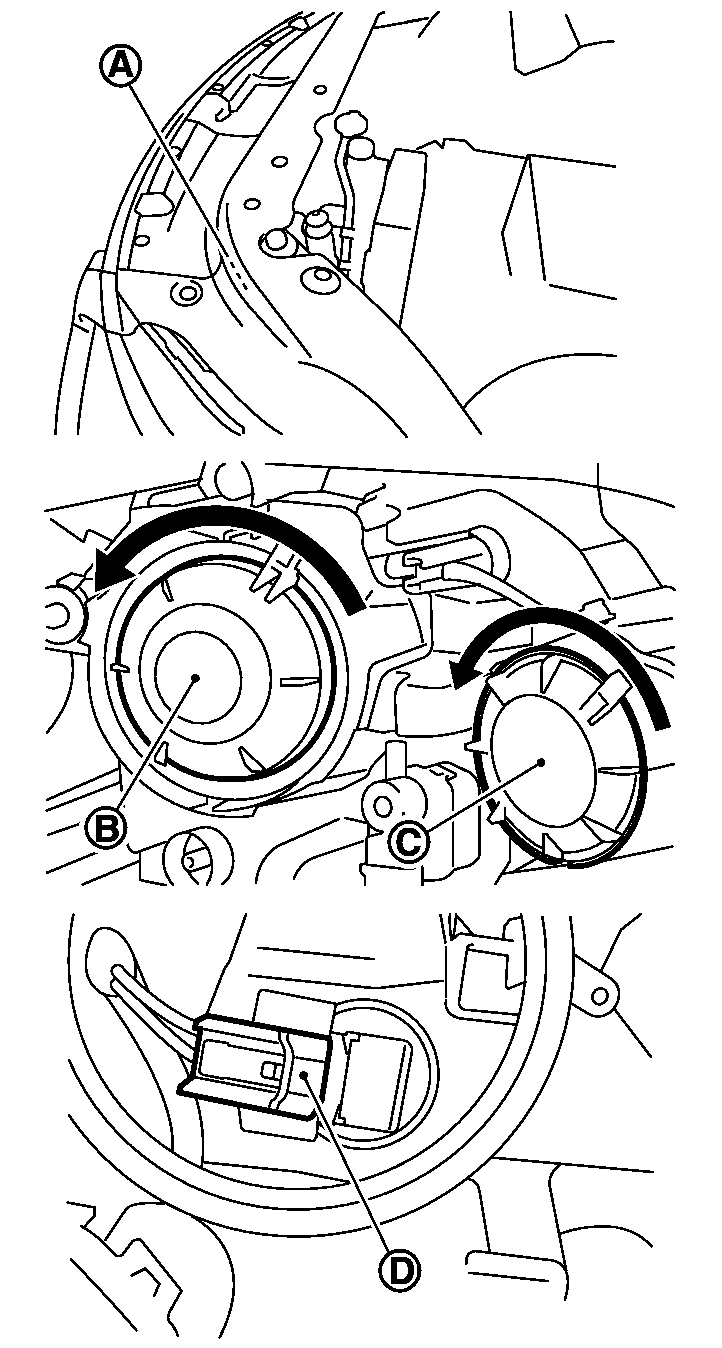 A

B

C

D