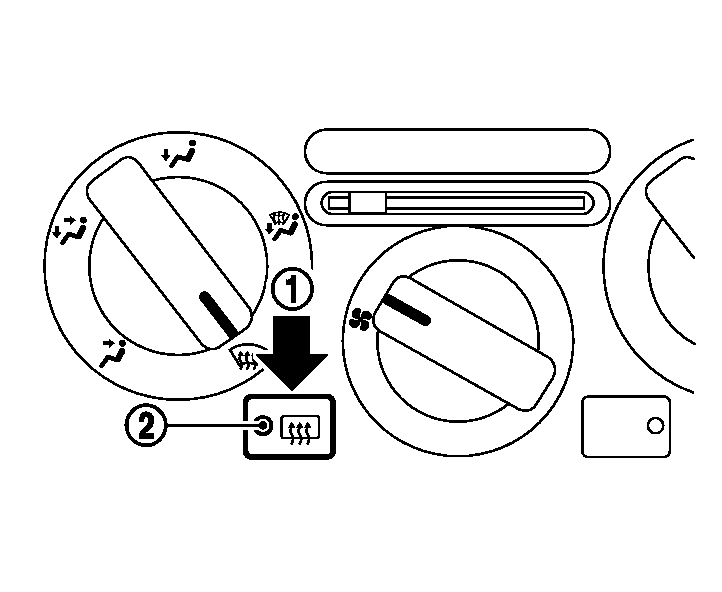 1
2