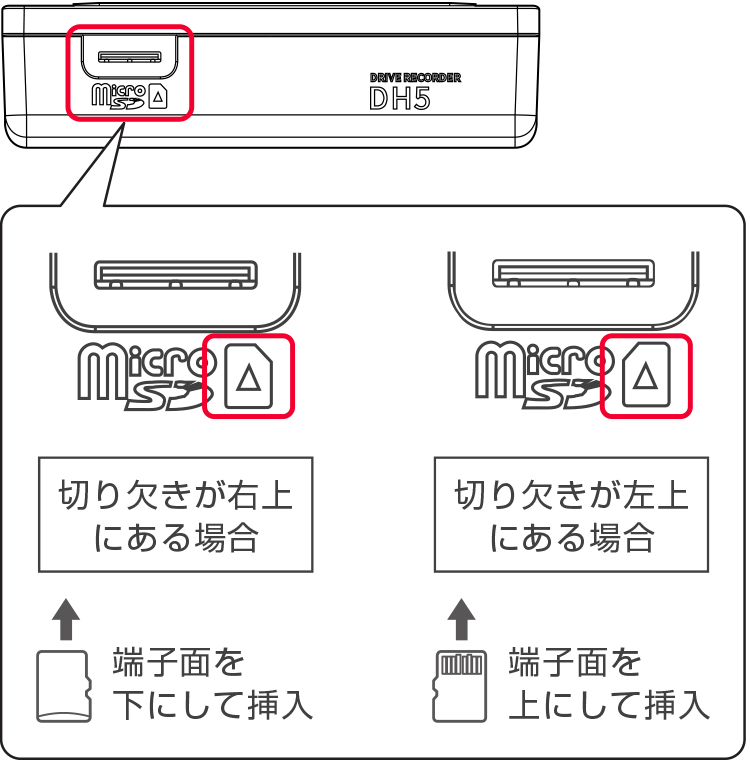 micro SD

DRIVE RECORDER
DH5

micro SD

切り欠きが右上にある場合

端子面を下にして挿入

micro SD

切り欠きが左上にある場合

端子面を上にして挿入