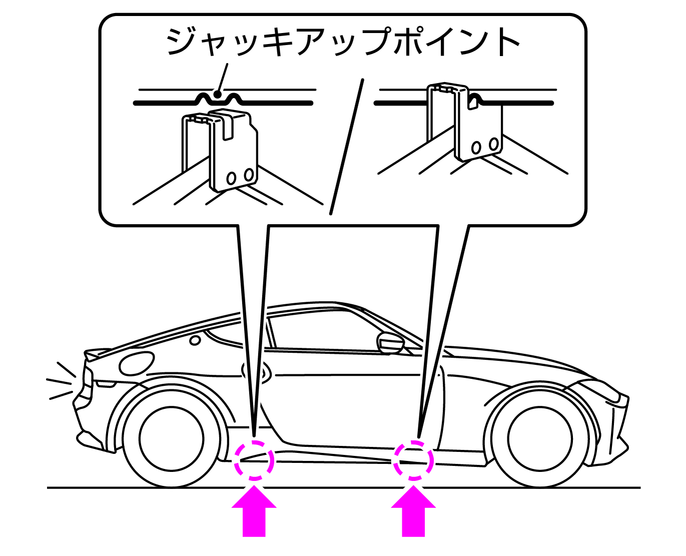 ジャッキアップポイント