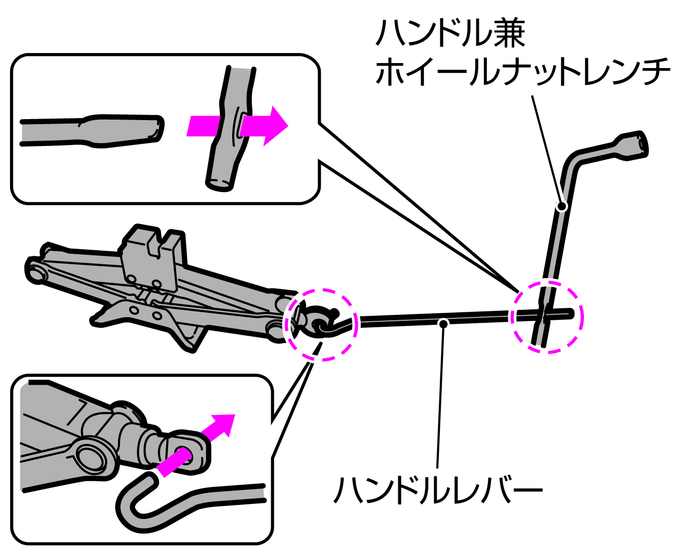 ハンドル兼
ホイールナットレンチ

ハンドルレバー