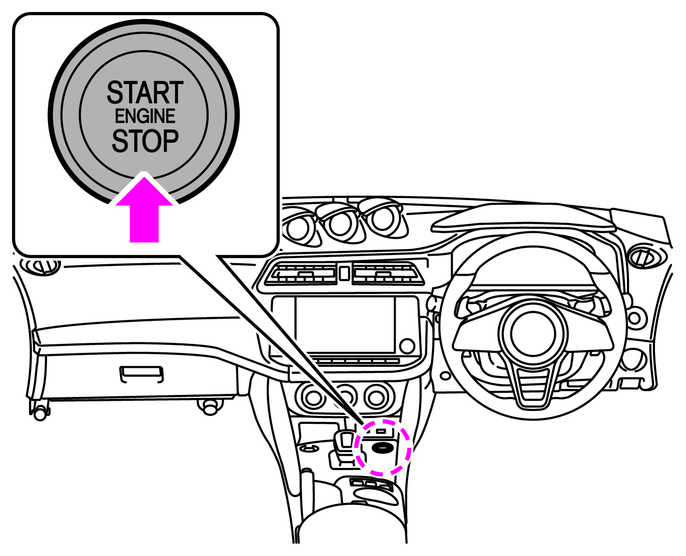 START
ENGINE
STOP