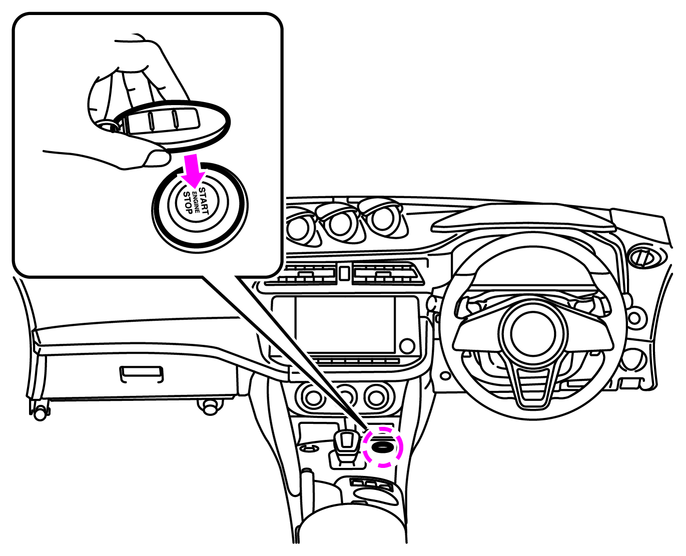 START
ENGINE
STOP