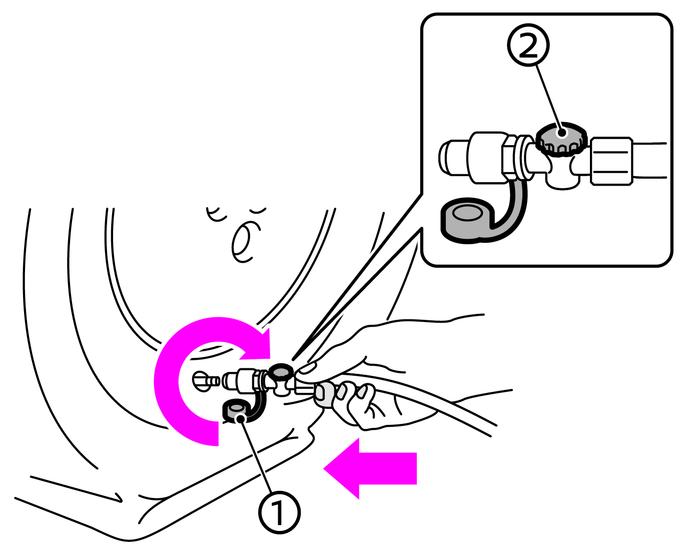 ②

①