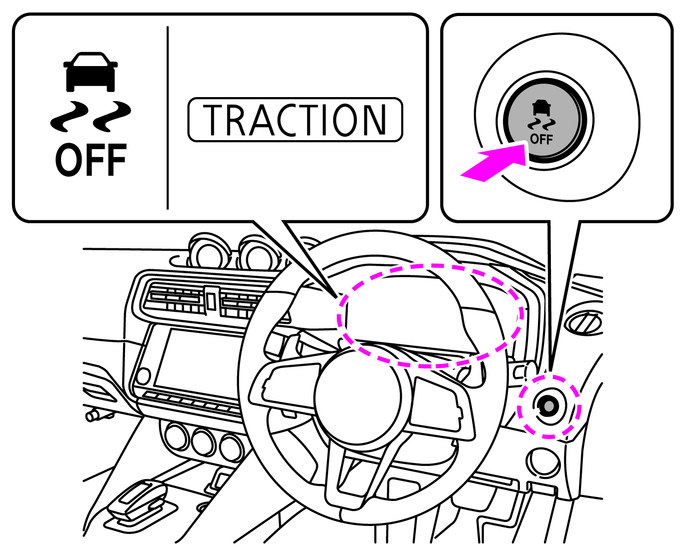 OFF

TRACTION

OFF