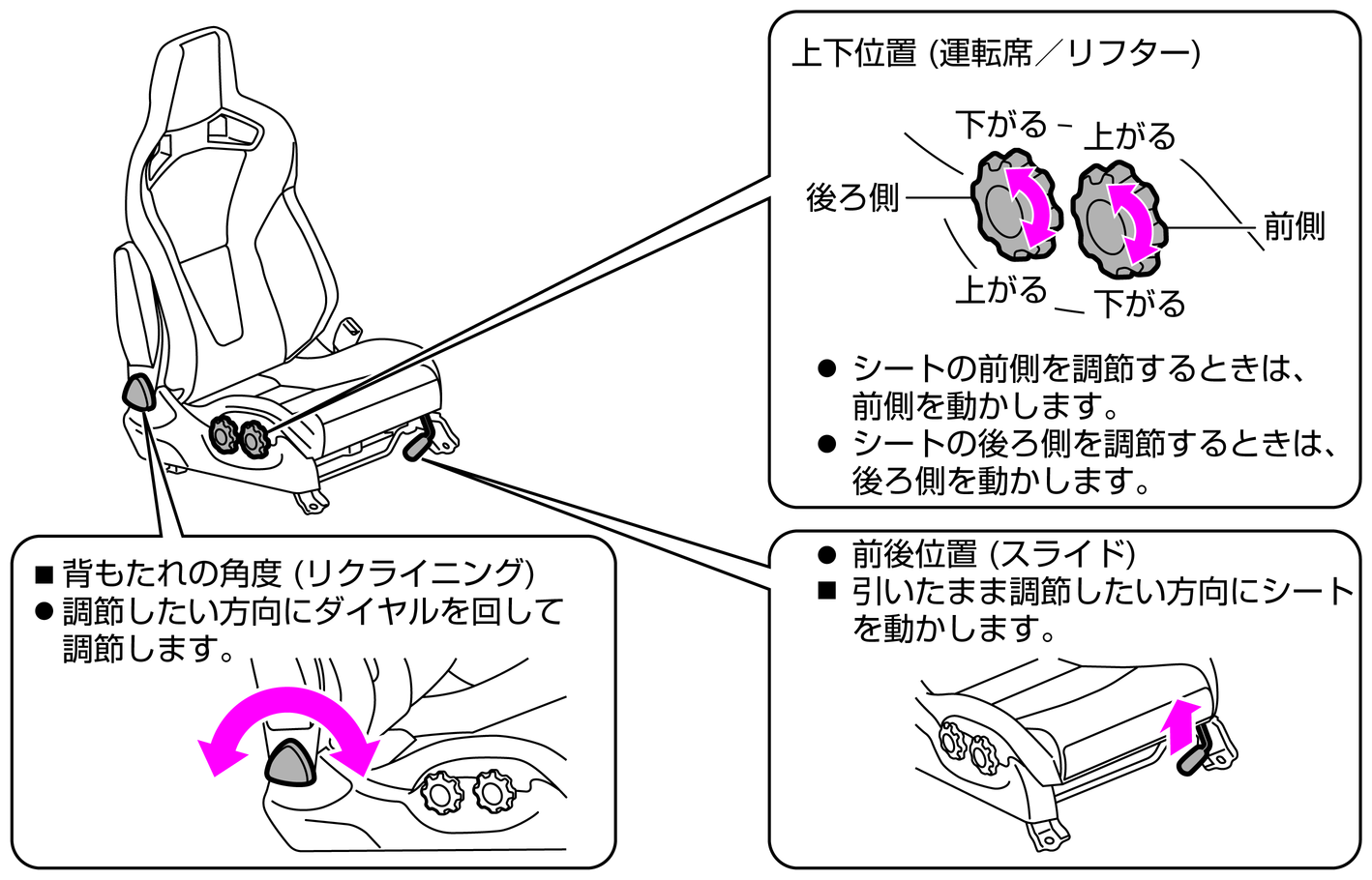 上下位置 (運転席／リフター)

下がる
上がる
後ろ側
前側
上がる
下がる

● シートの前側を調節するときは、前側を動かします。
● シートの後ろ側を調節するときは、後ろ側を動かします。

■ 背もたれの角度 (リクライニング)
● 調節したい方向にダイヤルを回して調節します。

● 前後位置 (スライド)
■ 引いたまま調節したい方向にシートを動かします。