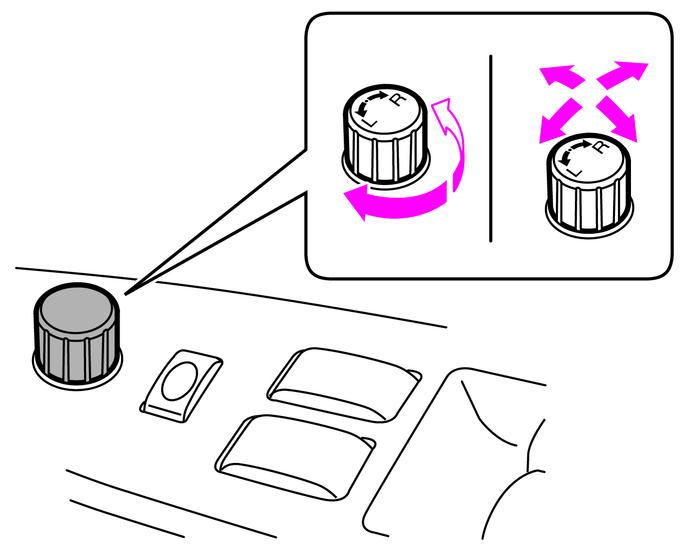 L R
L R