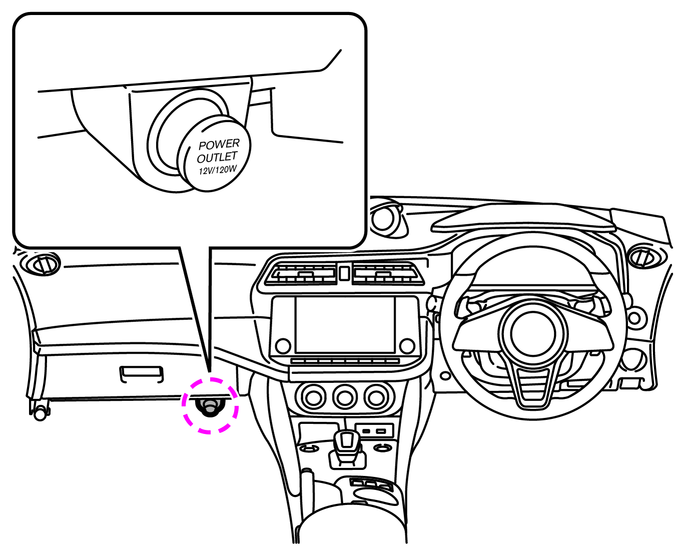 POWER OUTLET 12V/120W