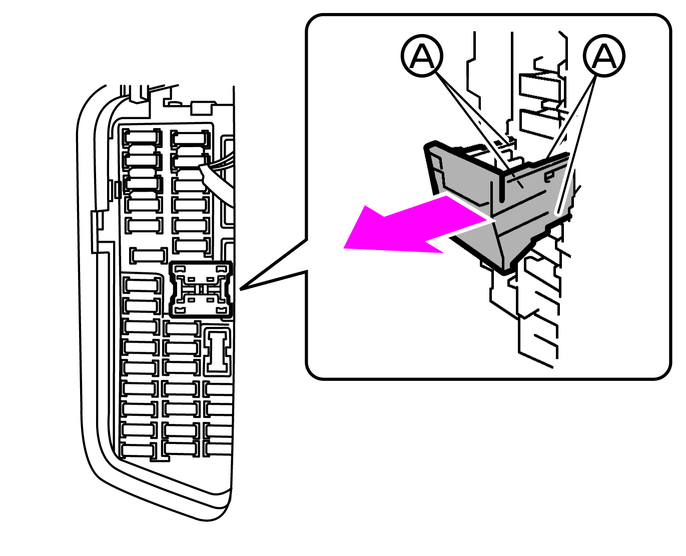 A
A