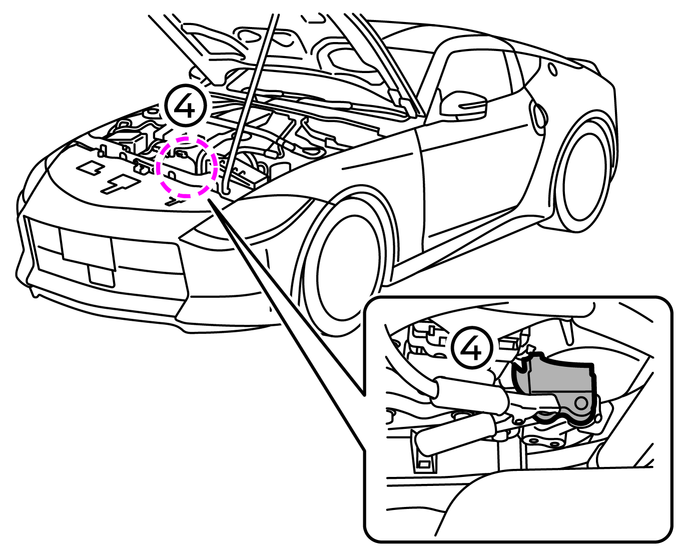 ④

④