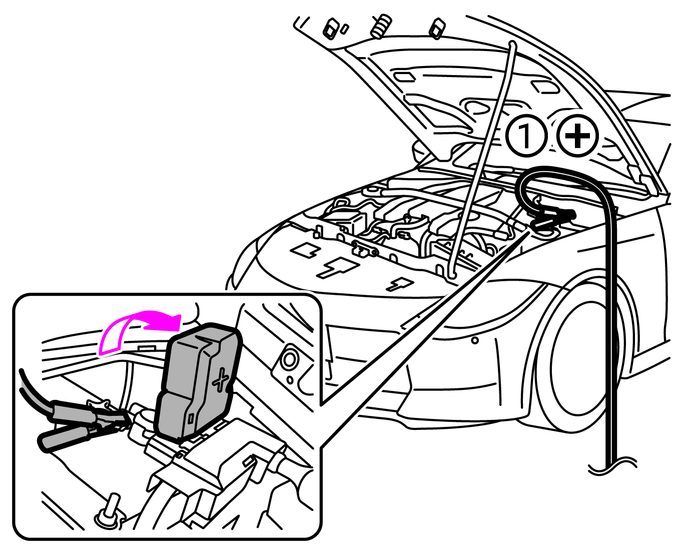 1 +

+