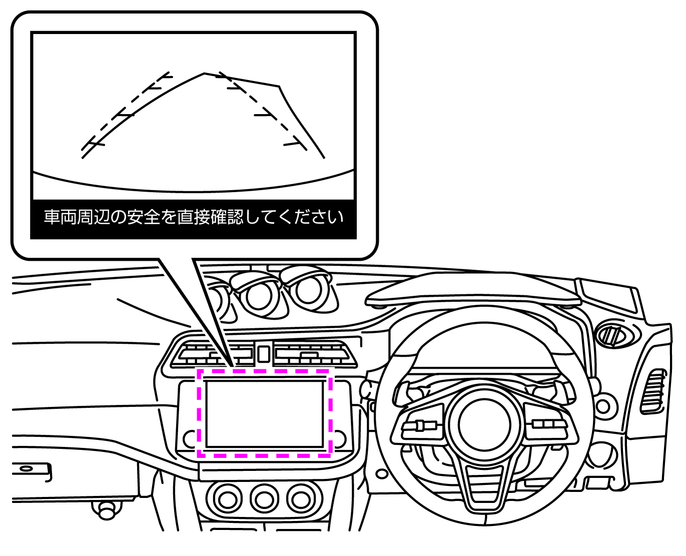 車両周辺の安全を直接確認してください