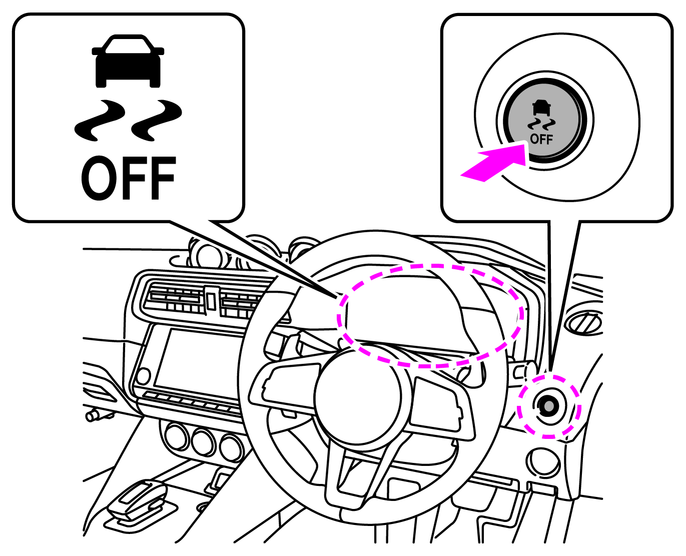 OFF

OFF