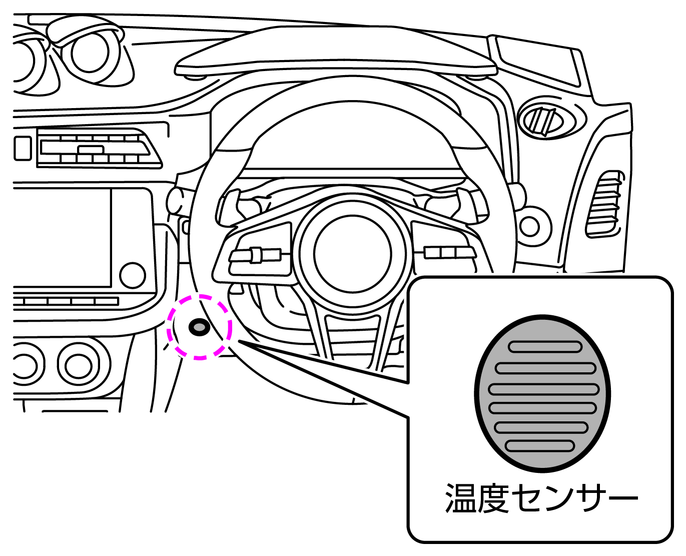 温度センサー