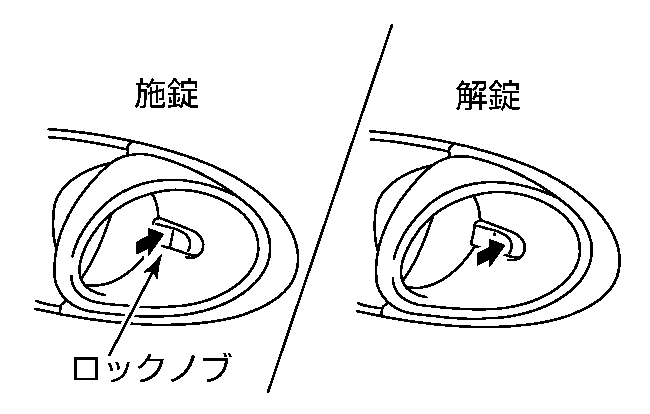 施錠

解錠

ロックノブ