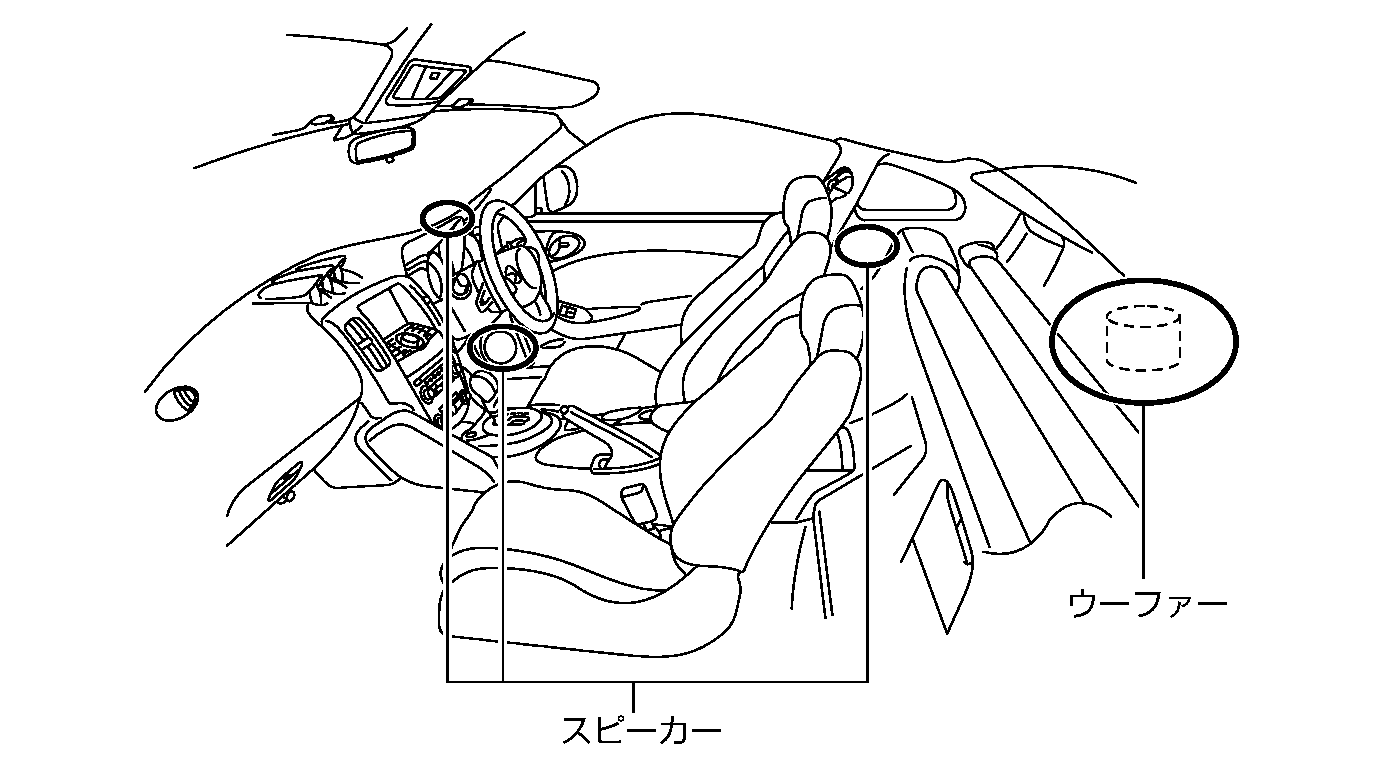 ウーファー

スピーカー