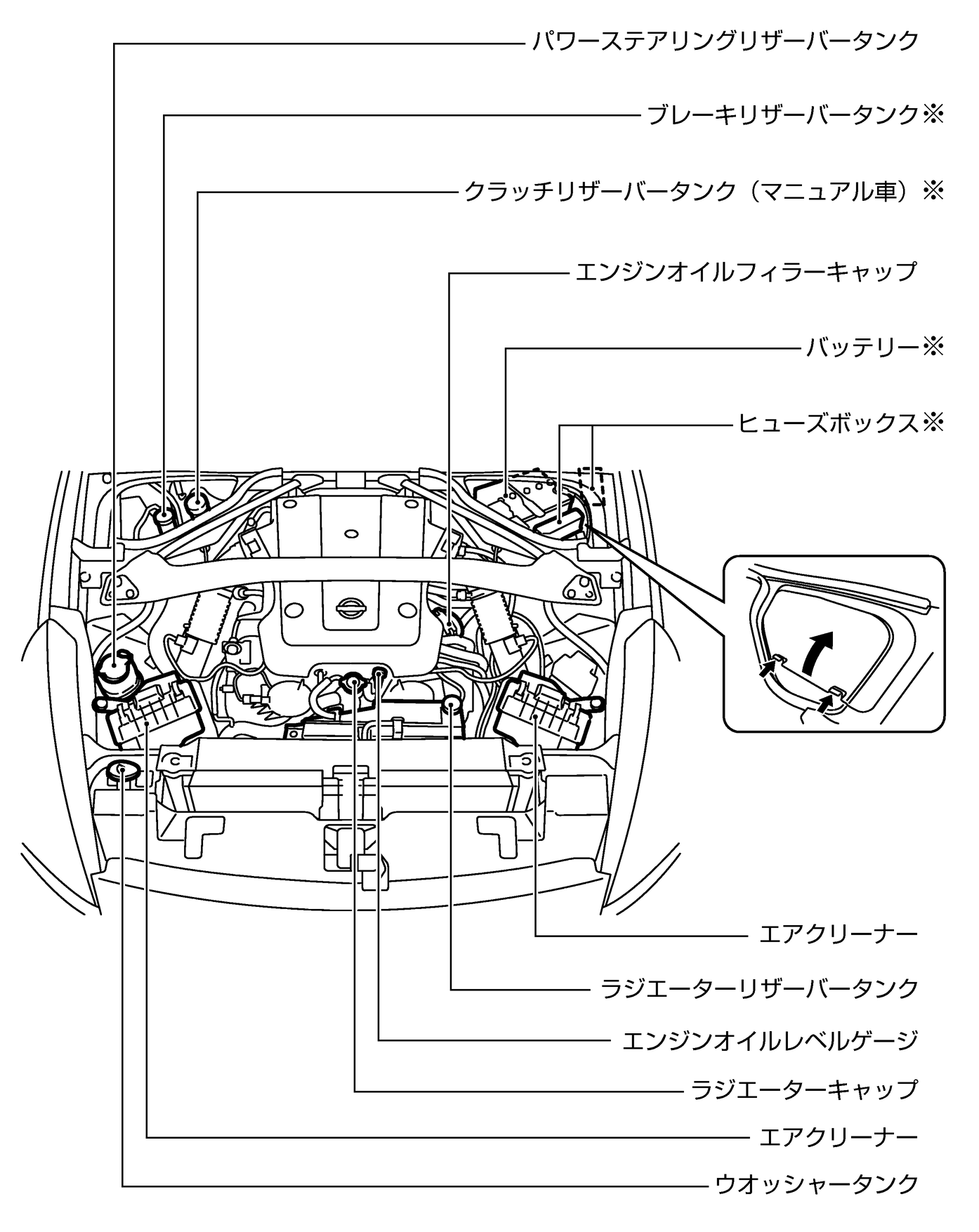 パワーステアリングリザーバータンク

ブレーキリザーバータンク※

クラッチリザーバータンク（マニュアル車）※

エンジンオイルフィラーキャップ

バッテリー※

ヒューズボックス※

エアクリーナー

ラジエーターリザーバータンク

エンジンオイルレベルゲージ

ラジエーターキャップ

エアクリーナー

ウオッシャータンク