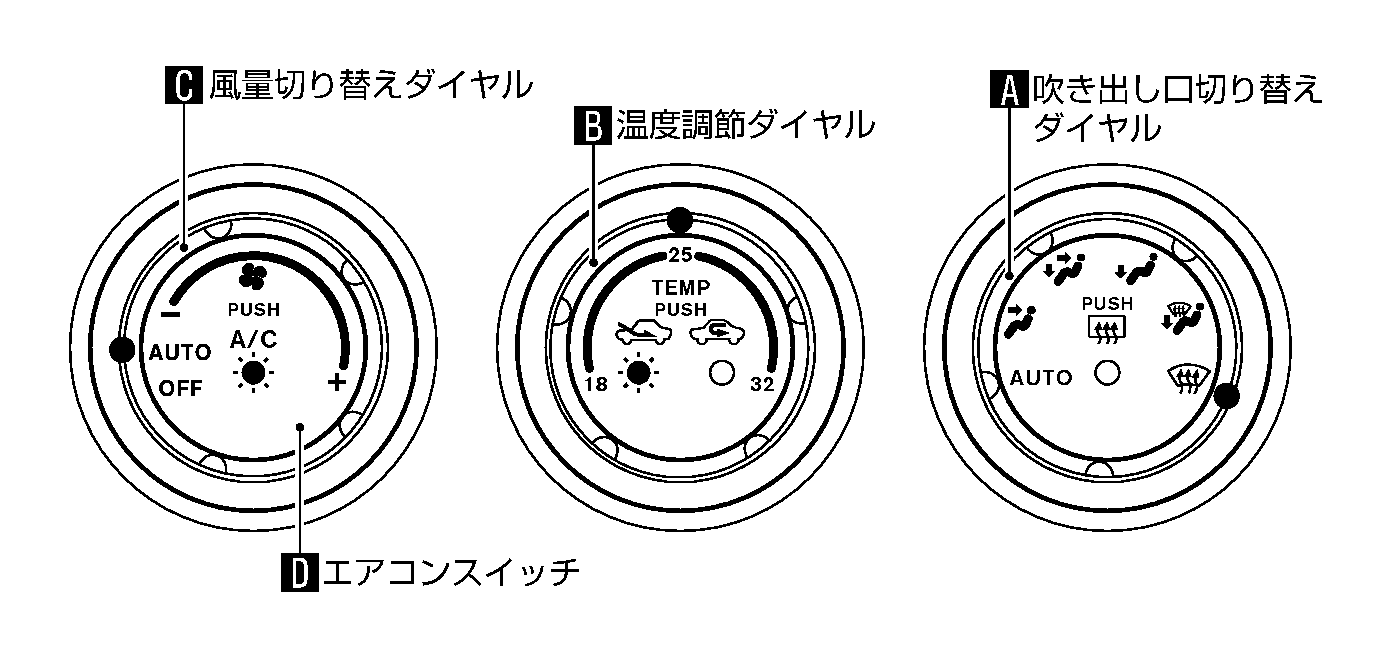 C 風量切り替えダイヤル

B 温度調節ダイヤル

A 吹き出し口切り替えダイヤル

−
PUSH
A/C
AUTO
OFF
+

25
TEMP
PUSH
18
32

PUSH
AUTO

D エアコンスイッチ