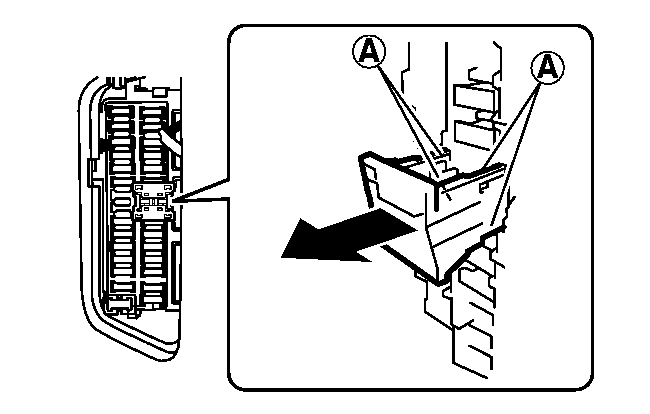 A
A