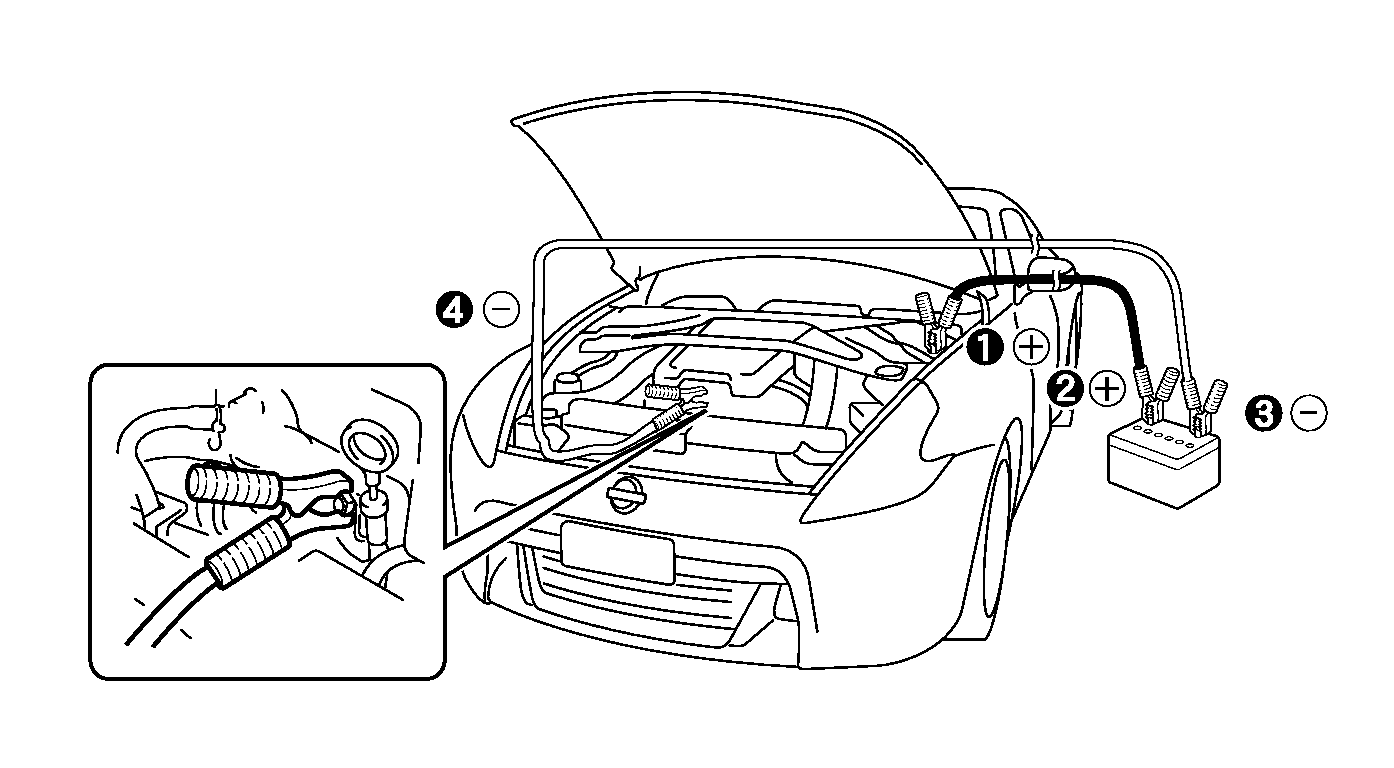 4 −

1 +

2 +

3 −