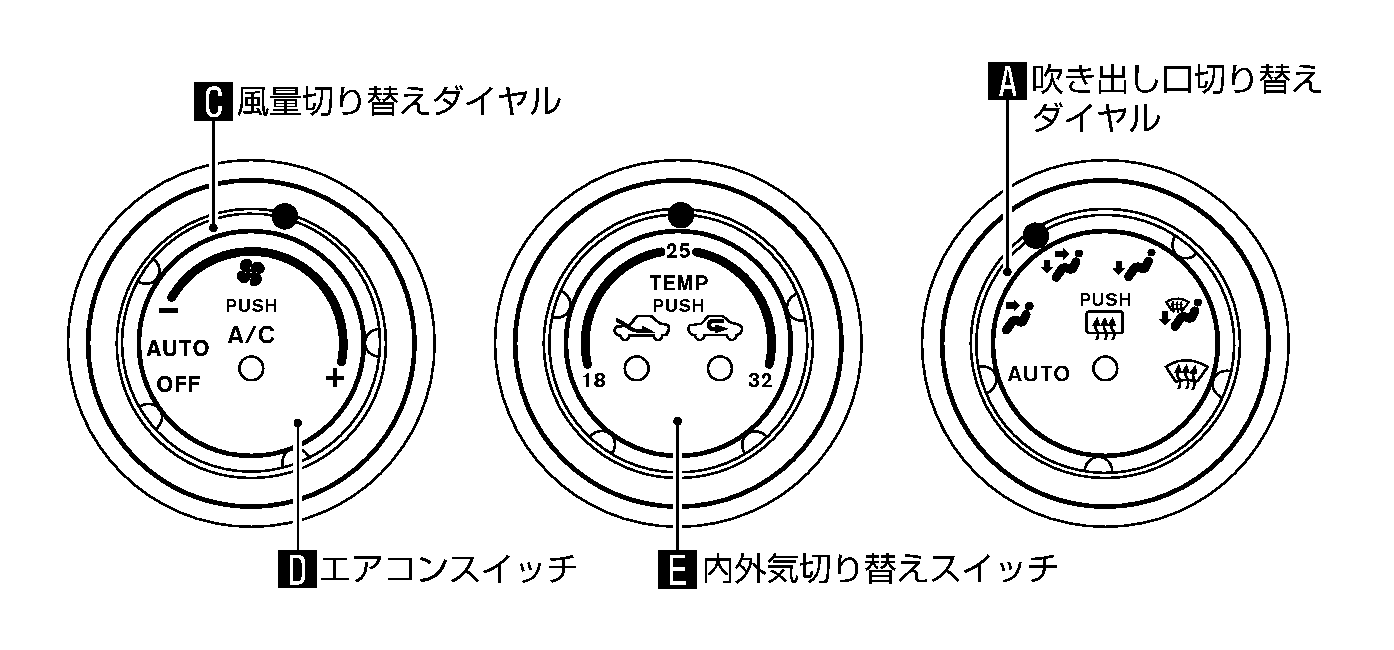 C 風量切り替えダイヤル

A 吹き出し口切り替えダイヤル

−
PUSH
A/C
AUTO
OFF
+

25
TEMP
PUSH
18
32

PUSH
AUTO

D エアコンスイッチ

E 内外気切り替えスイッチ