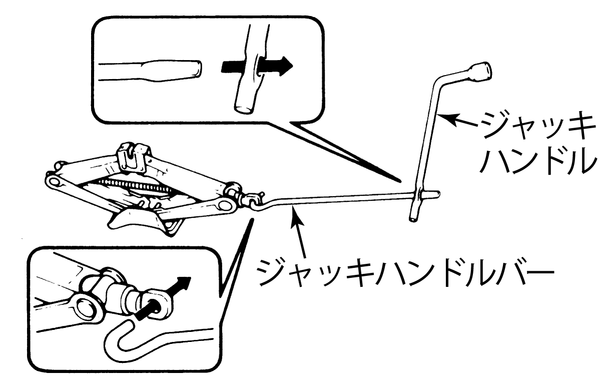 ジャッキ
ハンドル

ジャッキハンドルバー