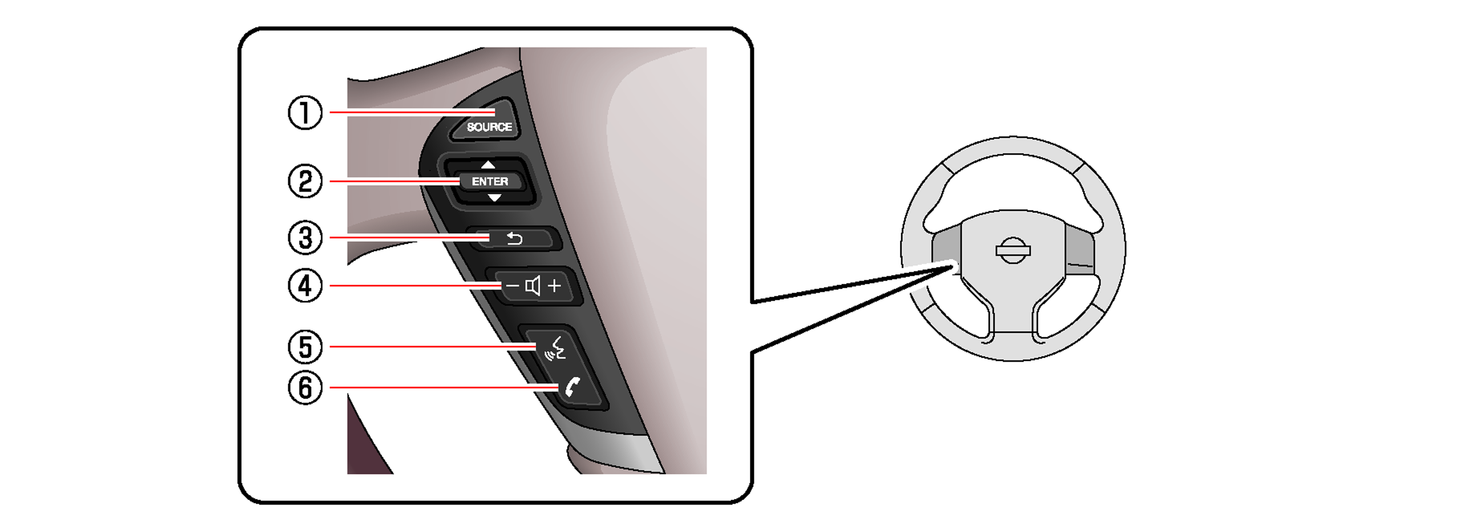 ①
SOURCE
②
ENTER
③
④
− +
⑤
⑥