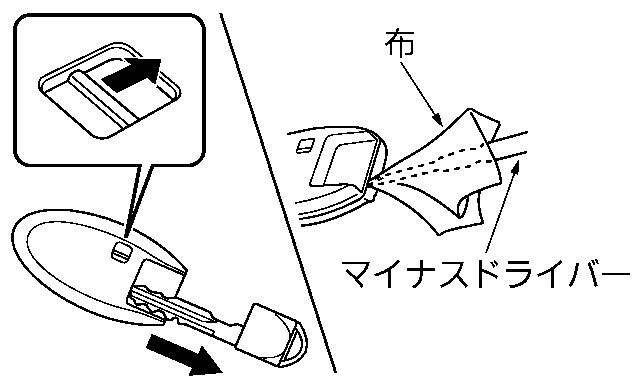 布

マイナスドライバー