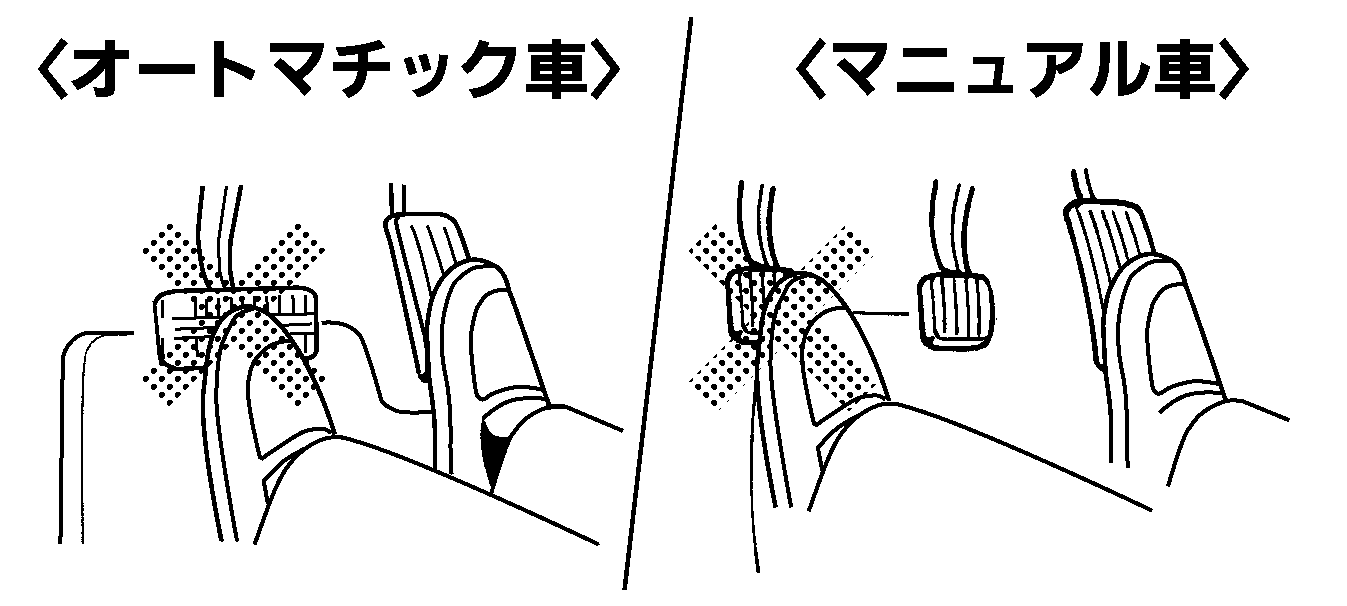 〈オートマチック車〉

〈マニュアル車〉