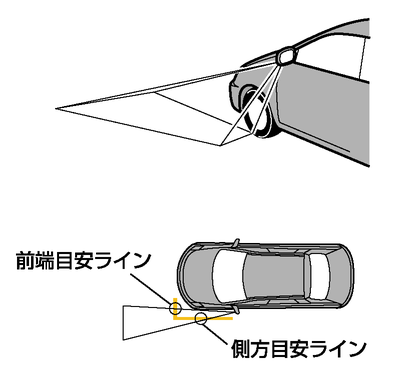 前端目安ライン

側方目安ライン