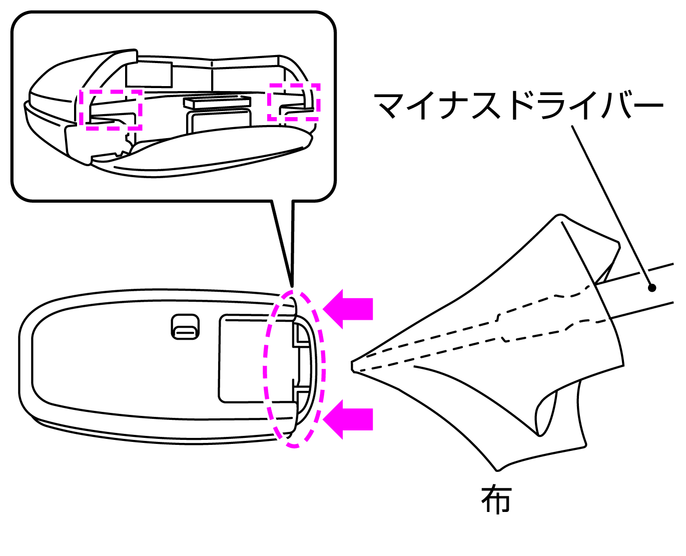 マイナスドライバー

布