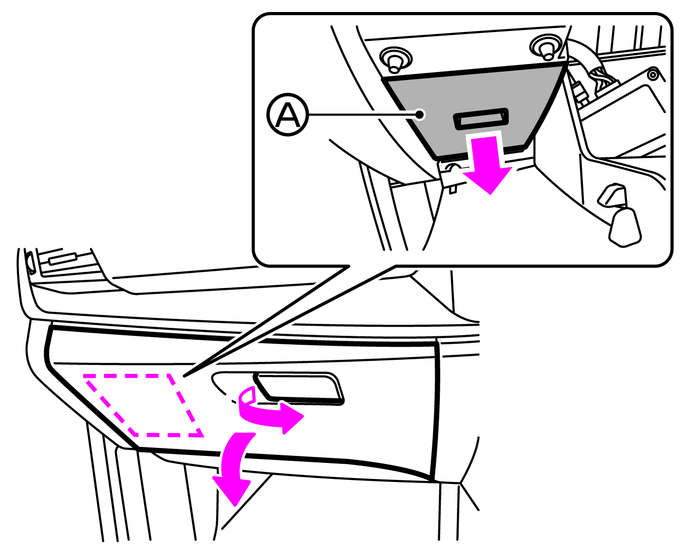 A