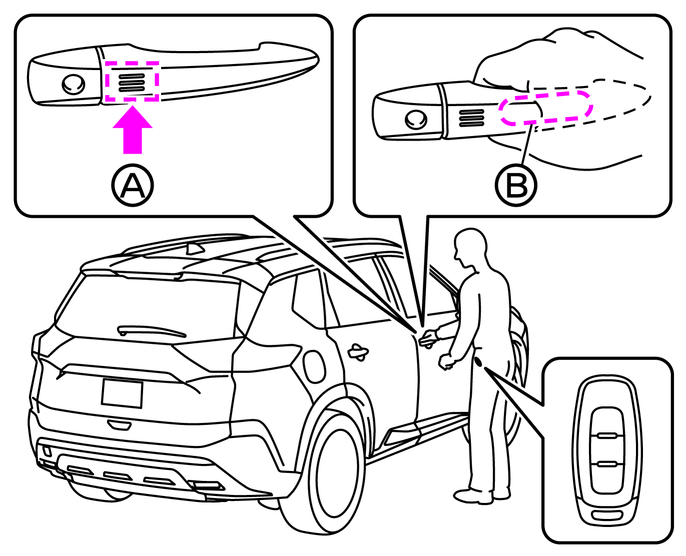 A

B