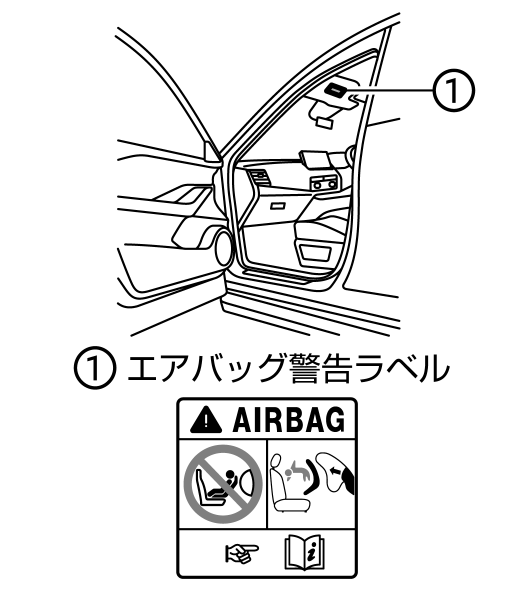 ①

① エアバッグ警告ラベル

AIRBAG