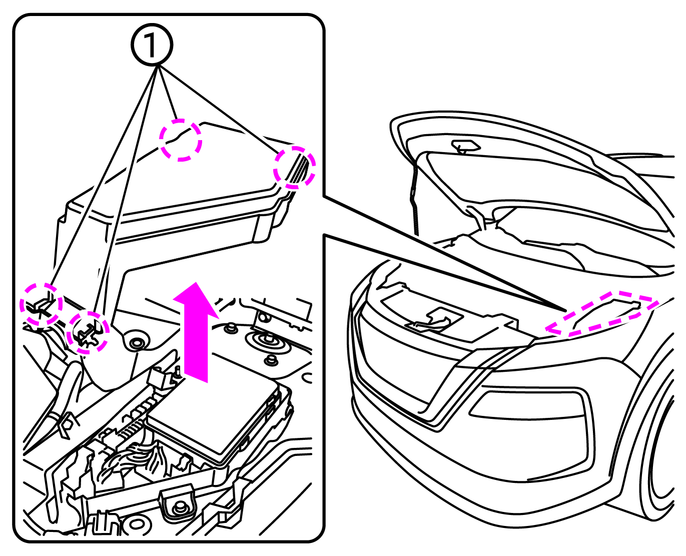 ①