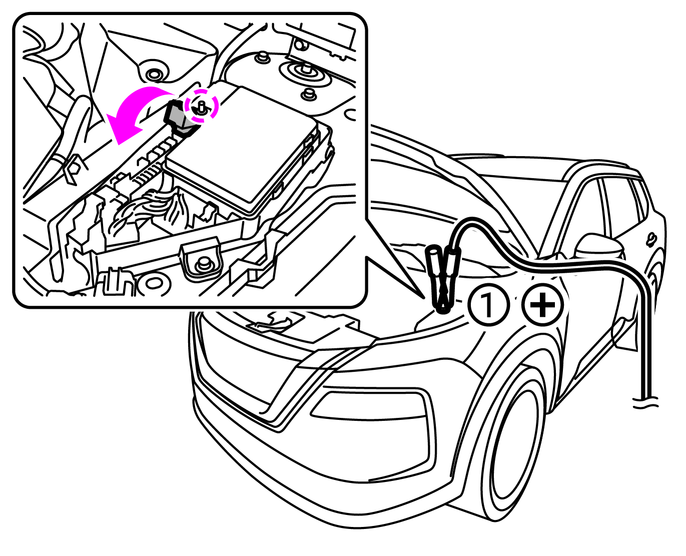 1 +