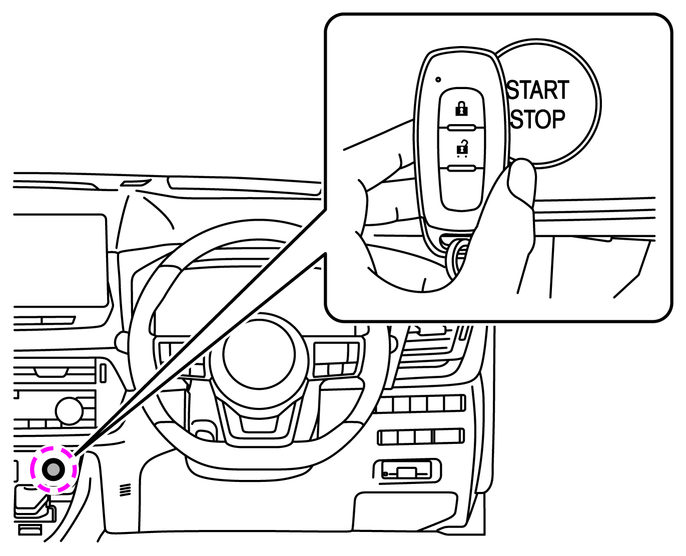 START
STOP