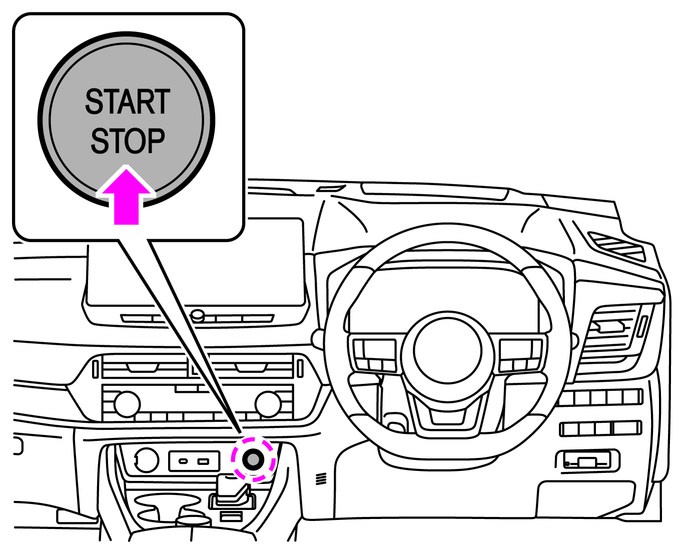 START
STOP